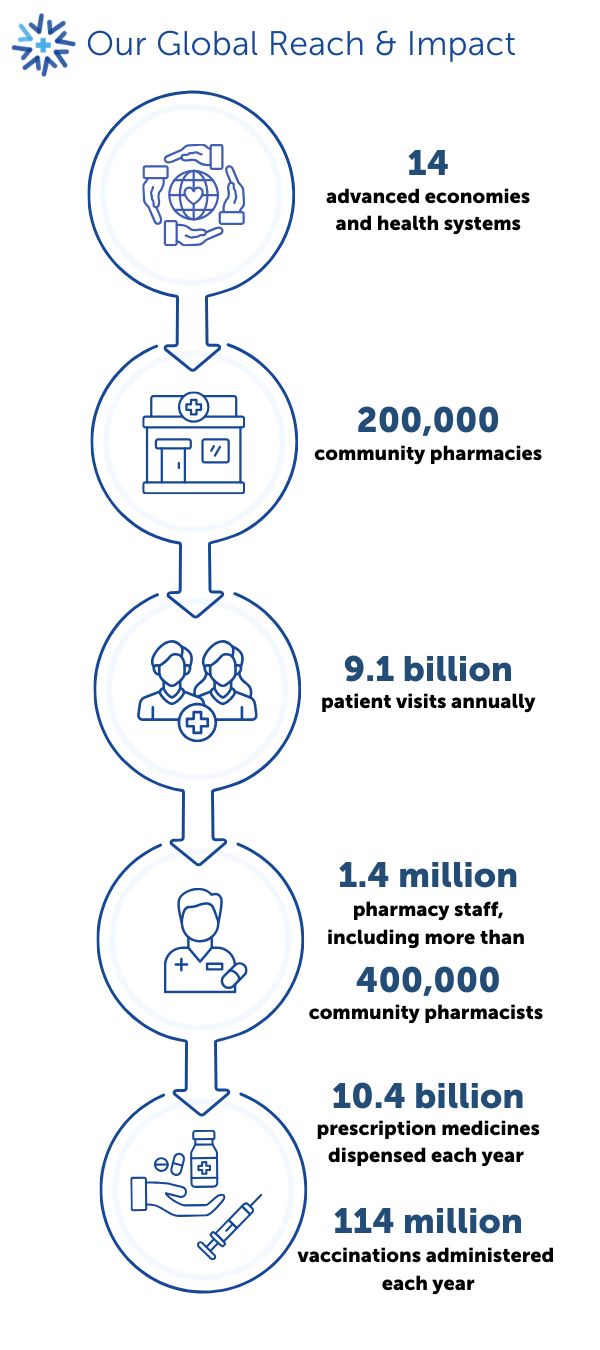 Our Global Reach & Impact

14
advanced economies and health systems

200,000
community pharmacies

9.1 billion
patient visits annually

1.4 million
pharmacy staff, including more than

400,000
community pharmacists

10.4 billion
prescription medicines dispensed each year

114 million
vaccinations administered each year